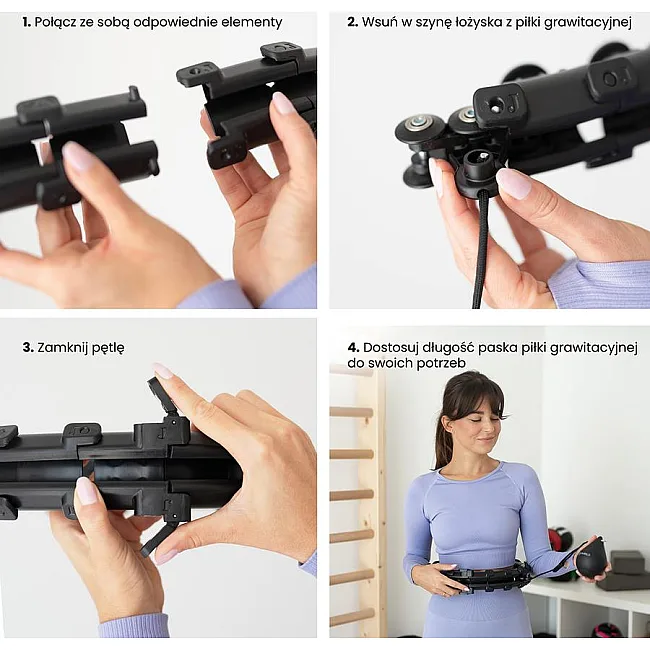 1. Połącz ze sobą odpowiednie elementy

2. Wsuń w szynę łożyska z piłki grawitacyjnej

3. Zamknij pętlę

4. Dostosuj długość paska piłki grawitacyjnej do swoich potrzeb