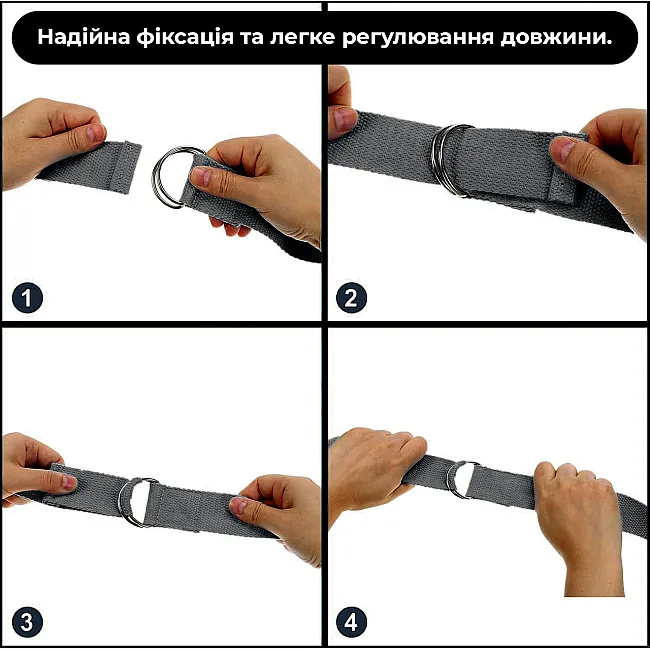 Надійна фіксація та легке регулювання довжини.

1

2

3

4